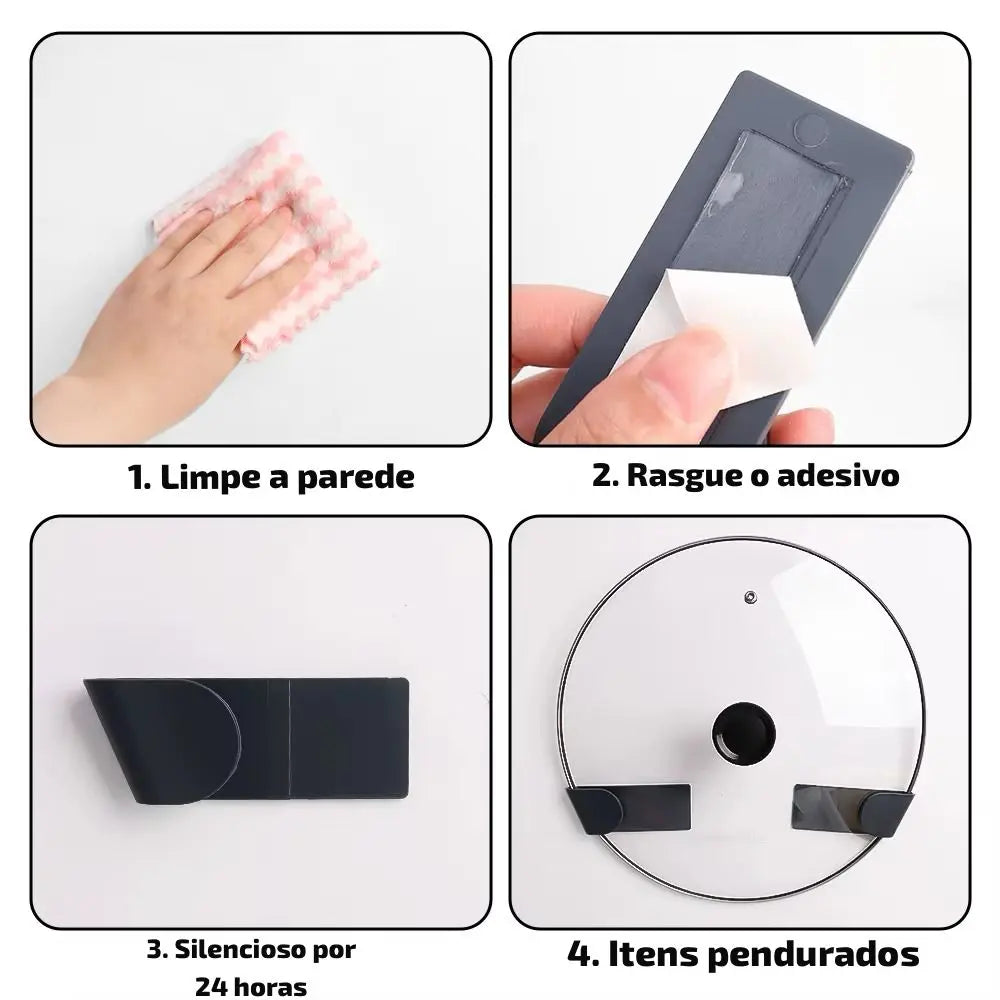 1. Limpe a parede

2. Rasgue o adesivo

3. Silencioso por 24 horas

4. Itens pendurados