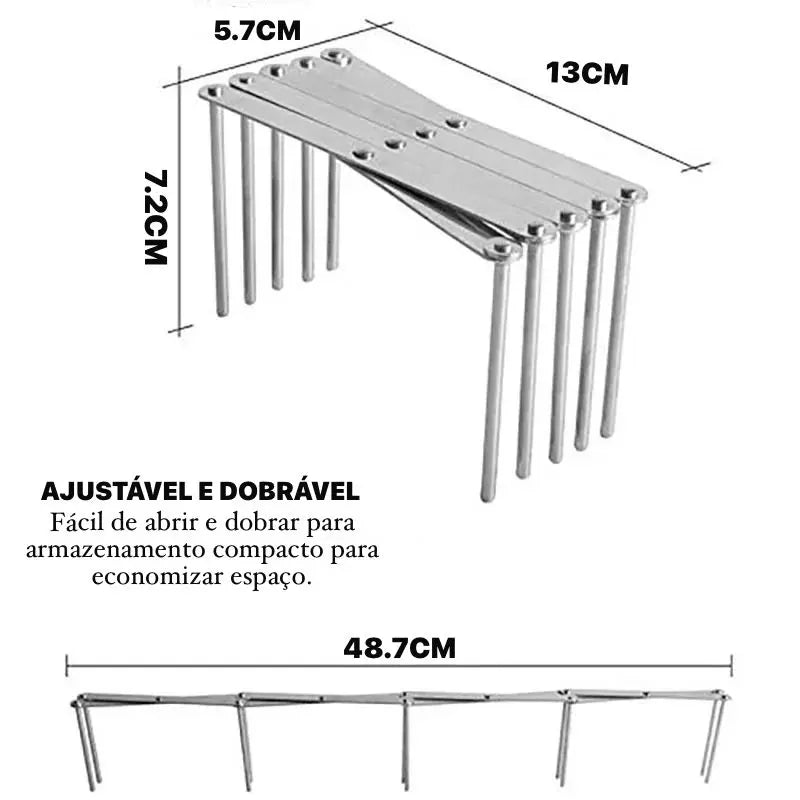 5.7CM

13CM

7.2CM

AJUSTÁVEL E DOBRÁVEL
Fácil de abrir e dobrar para armazenamento compacto para economizar espaço.

48.7CM