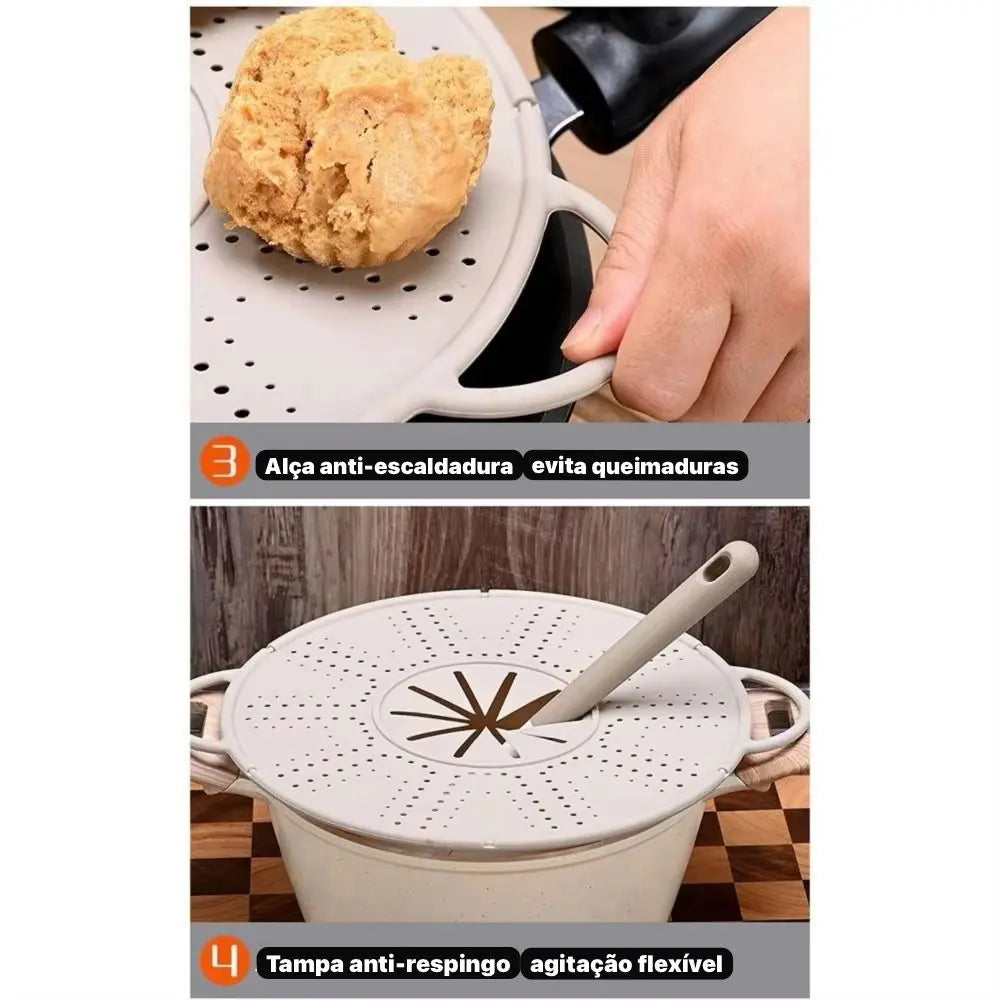 3 Alça anti-escaldadura evita queimaduras

4 Tampa anti-respingo agitação flexível