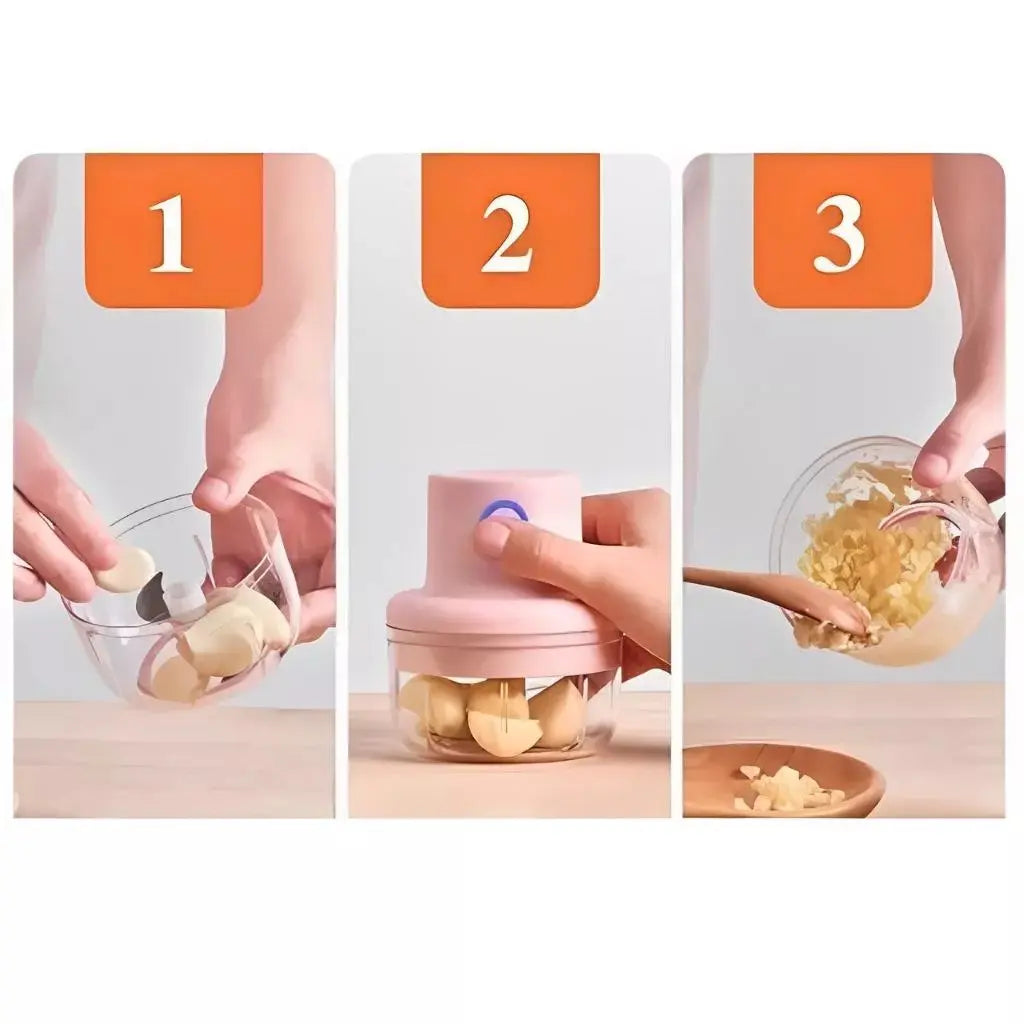 1

2

3